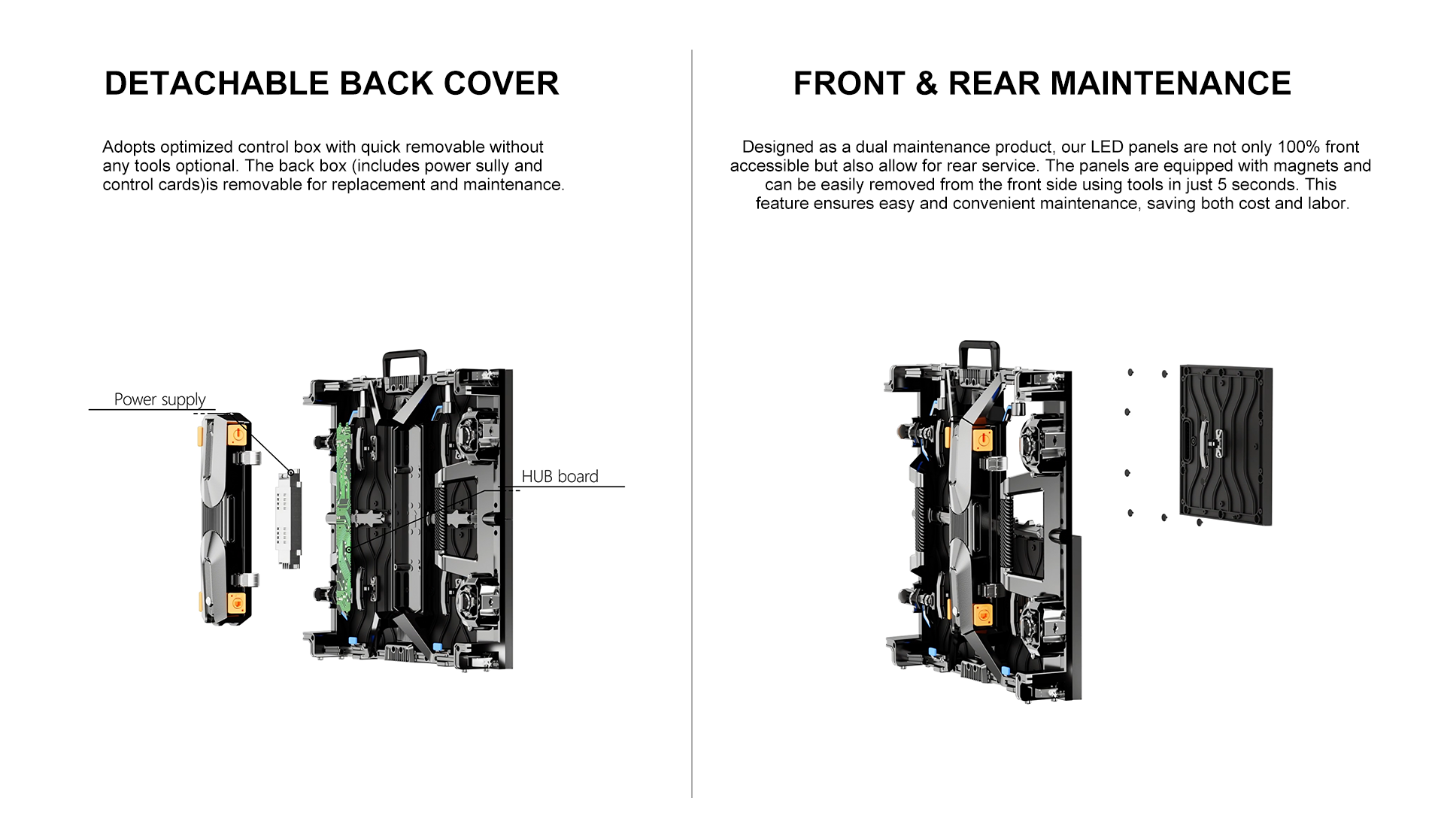 DETACHABLE BACK COVER

Adopts optimized control box with quick removable without any tools optional. The back box (includes power sully and control cards)is removable for replacement and maintenance.

Power supply

HUB board

FRONT & REAR MAINTENANCE

Designed as a dual maintenance product, our LED panels are not only 100% front accessible but also allow for rear service. The panels are equipped with magnets and can be easily removed from the front side using tools in just 5 seconds. This feature ensures easy and convenient maintenance, saving both cost and labor.